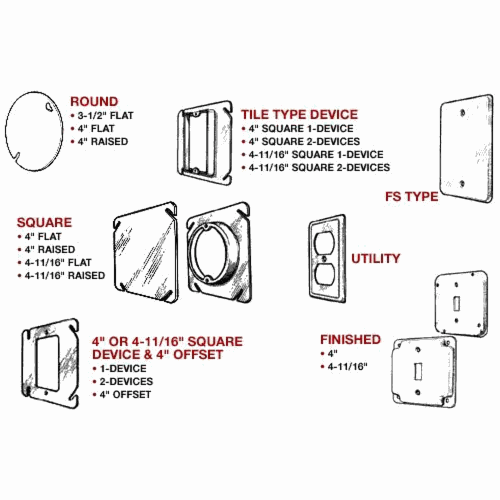 ROUND
• 3-1/2" FLAT
• 4" FLAT
• 4" RAISED

TILE TYPE DEVICE
• 4" SQUARE 1-DEVICE
• 4" SQUARE 2-DEVICES
• 4-11/16" SQUARE 1-DEVICE
• 4-11/16" SQUARE 2-DEVICES

FS TYPE

SQUARE
• 4" FLAT
• 4" RAISED
• 4-11/16" FLAT
• 4-11/16" RAISED

UTILITY

4" OR 4-11/16" SQUARE DEVICE & 4" OFFSET
• 1-DEVICE
• 2-DEVICES
• 4" OFFSET

FINISHED
• 4"
• 4-11/16"